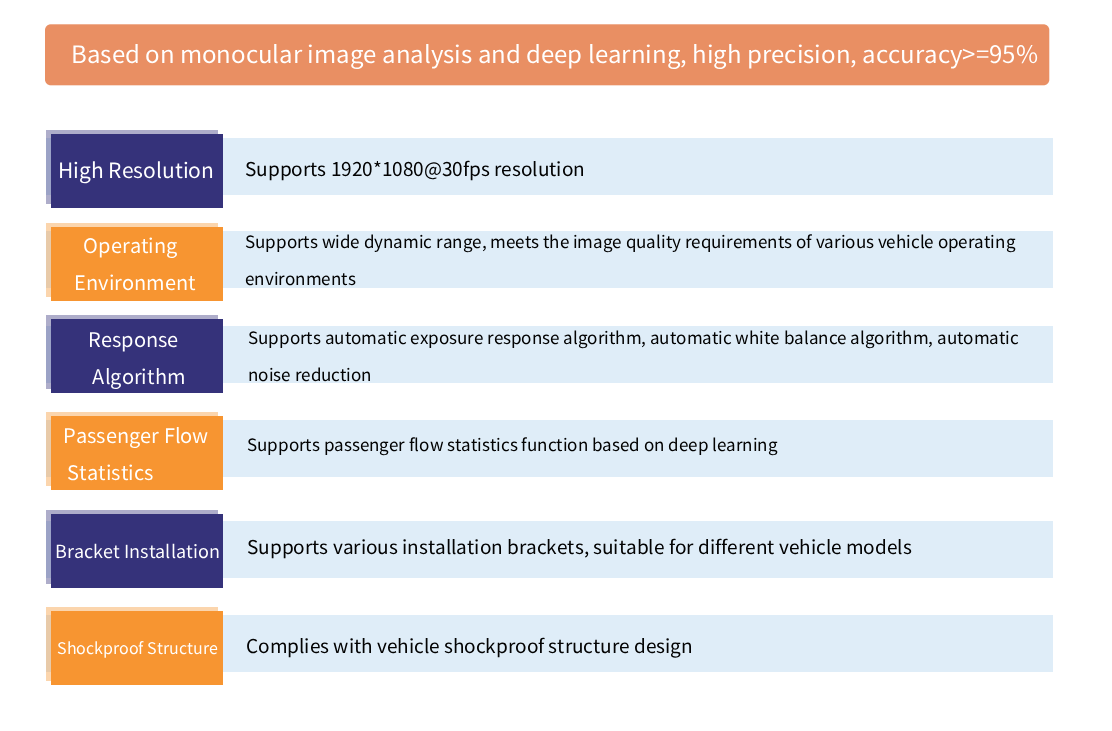 Based on monocular image analysis and deep learning, high precision, accuracy>=95%

High Resolution

Supports 1920*1080@30fps resolution

Operating Environment

Supports wide dynamic range, meets the image quality requirements of various vehicle operating environments

Response Algorithm

Supports automatic exposure response algorithm, automatic white balance algorithm, automatic noise reduction

Passenger Flow Statistics

Supports passenger flow statistics function based on deep learning

Bracket Installation

Supports various installation brackets, suitable for different vehicle models

Shockproof Structure

Complies with vehicle shockproof structure design